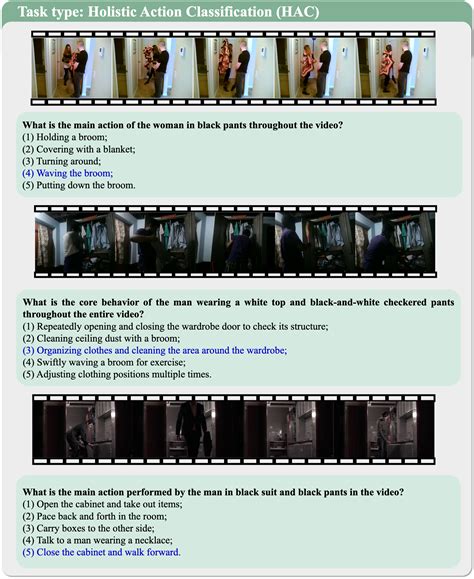 Task type: Holistic Action Classification (HAC)

What is the main action of the woman in black pants throughout the video?
(1) Holding a broom;
(2) Covering with a blanket;
(3) Turning around;
(4) Waving the broom;
(5) Putting down the broom.

What is the core behavior of the man wearing a white top and black-and-white checkered pants throughout the entire video?
(1) Repeatedly opening and closing the wardrobe door to check its structure;
(2) Cleaning ceiling dust with a broom;
(3) Organizing clothes and cleaning the area around the wardrobe;
(4) Swiftly waving a broom for exercise;
(5) Adjusting clothing positions multiple times.

What is the main action performed by the man in black suit and black pants in the video?
(1) Open the cabinet and take out items;
(2) Pace back and forth in the room;
(3) Carry boxes to the other side;
(4) Talk to a man wearing a necklace;
(5) Close the cabinet and walk forward.