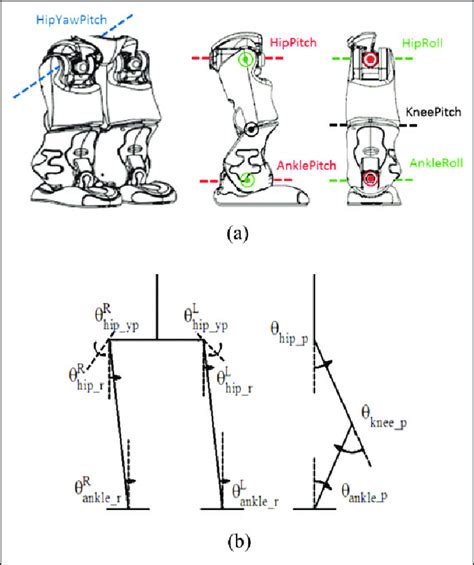 HipYawPitch

HipPitch

HipRoll

KneePitch

AnklePitch

AnkleRoll

(a)

$\theta^{R}_{hip\_yp}$

$\theta^{L}_{hip\_yp}$

$\theta_{hip\_p}$

$\theta^{R}_{hip\_r}$

$\theta^{L}_{hip\_r}$

$\theta_{knee\_p}$

$\theta^{R}_{ankle\_r}$

$\theta^{L}_{ankle\_r}$

$\theta_{ankle\_p}$

(b)