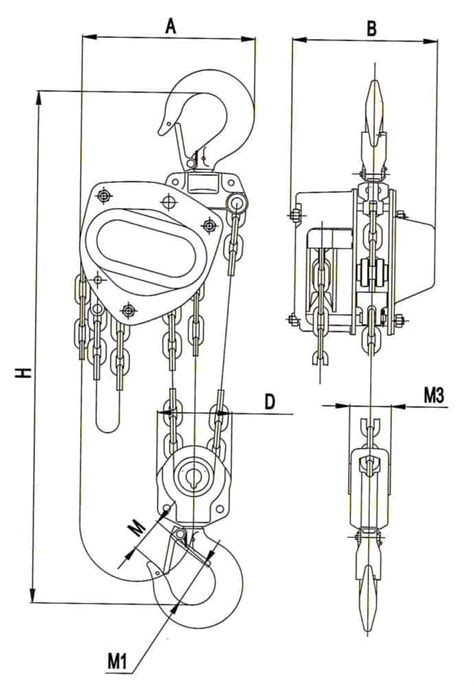 A
B
H
D
M3
M
M1