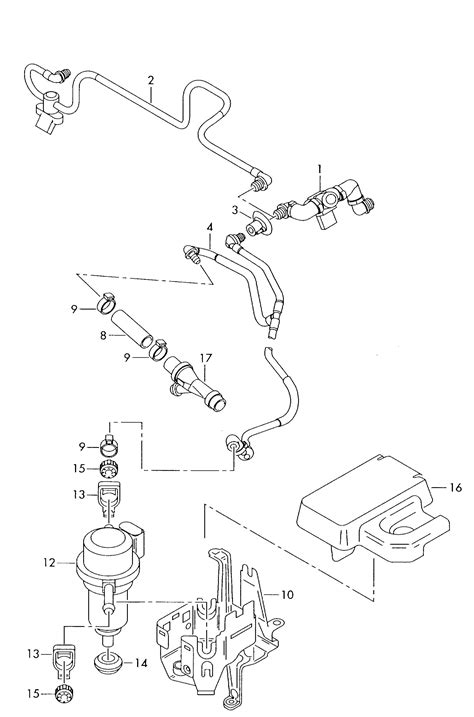 2
1
3
4
9
8
9
17
9
15
13
16
12
10
13
14
15