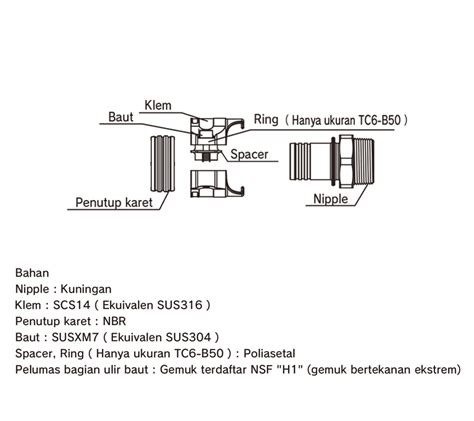 Klem
Baut
Ring ( Hanya ukuran TC6-B50 )
Spacer
Penutup karet
Nipple

Bahan
Nipple : Kuningan
Klem : SCS14 ( Ekuivalen SUS316 )
Penutup karet : NBR
Baut : SUSXM7 ( Ekuivalen SUS304 )
Spacer, Ring ( Hanya ukuran TC6-B50 ) : Poliasetal
Pelumas bagian ulir baut : Gemuk terdaftar NSF "H1" (gemuk bertekanan ekstrem)