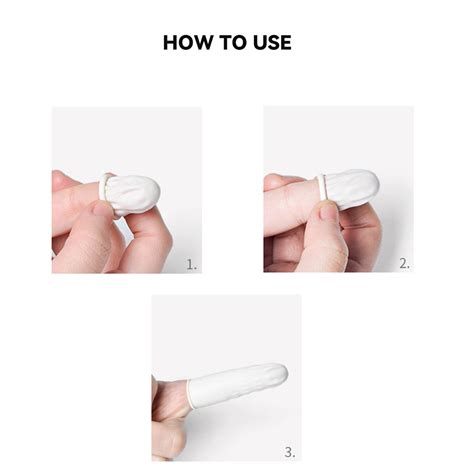 HOW TO USE

1.

2.

3.