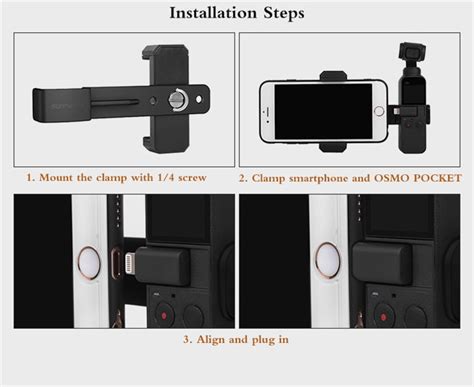 Installation Steps

1. Mount the clamp with 1/4 screw

2. Clamp smartphone and OSMO POCKET

3. Align and plug in