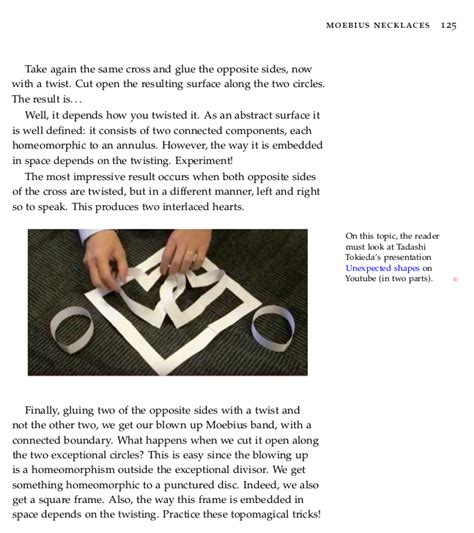 MOEBIUS NECKLACES 125

Take again the same cross and glue the opposite sides, now with a twist. Cut open the resulting surface along the two circles. The result is…

Well, it depends how you twisted it. As an abstract surface it is well defined: it consists of two connected components, each homeomorphic to an annulus. However, the way it is embedded in space depends on the twisting. Experiment!

The most impressive result occurs when both opposite sides of the cross are twisted, but in a different manner, left and right so to speak. This produces two interlaced hearts.

On this topic, the reader must look at Tadashi Tokieda's presentation Unexpected shapes on Youtube (in two parts).

Finally, gluing two of the opposite sides with a twist and not the other two, we get our blown up Moebius band, with a connected boundary. What happens when we cut it open along the two exceptional circles? This is easy since the blowing up is a homeomorphism outside the exceptional divisor. We get something homeomorphic to a punctured disc. Indeed, we also get a square frame. Also, the way this frame is embedded in space depends on the twisting. Practice these topomagical tricks!