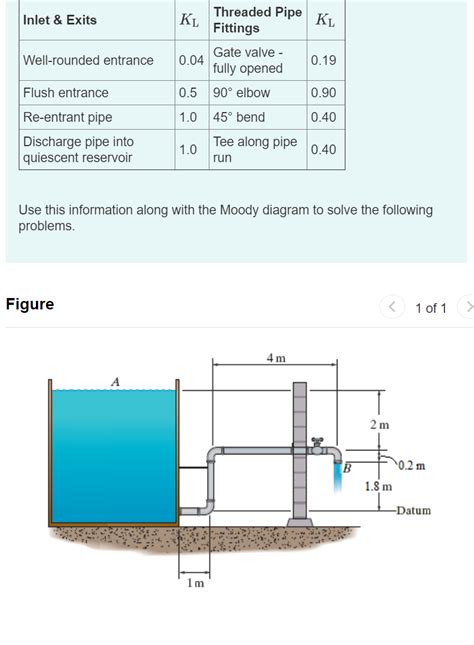 | Inlet & Exits | $K_L$ | Threaded Pipe Fittings | $K_L$ |
|---|---|---|---|
| Well-rounded entrance | 0.04 | Gate valve - fully opened | 0.19 |
| Flush entrance | 0.5 | 90° elbow | 0.90 |
| Re-entrant pipe | 1.0 | 45° bend | 0.40 |
| Discharge pipe into quiescent reservoir | 1.0 | Tee along pipe run | 0.40 |

Use this information along with the Moody diagram to solve the following problems.

Figure

1 of 1

4 m

A

2 m

B

0.2 m

1.8 m

Datum

1 m