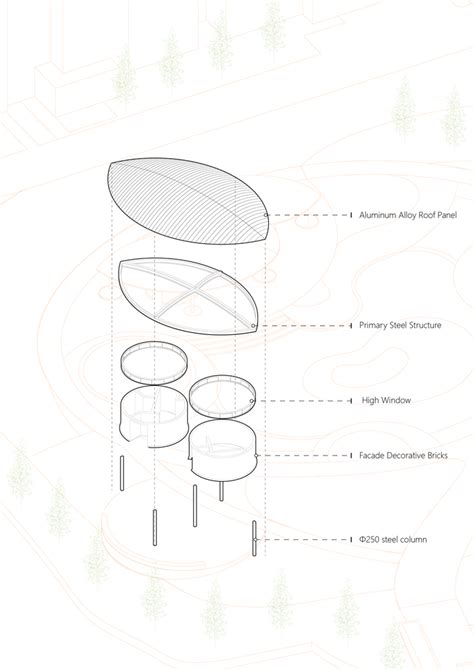 Aluminum Alloy Roof Panel

Primary Steel Structure

High Window

Facade Decorative Bricks

Φ250 steel column