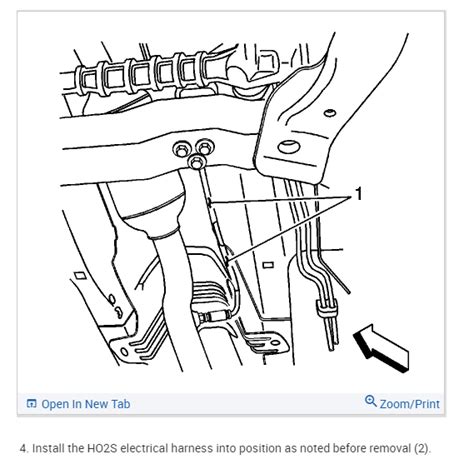 1

Open In New Tab

Zoom/Print

4. Install the HO2S electrical harness into position as noted before removal (2).