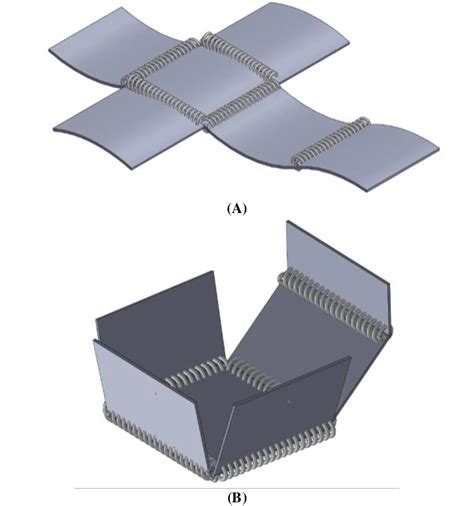 (A)

(B)