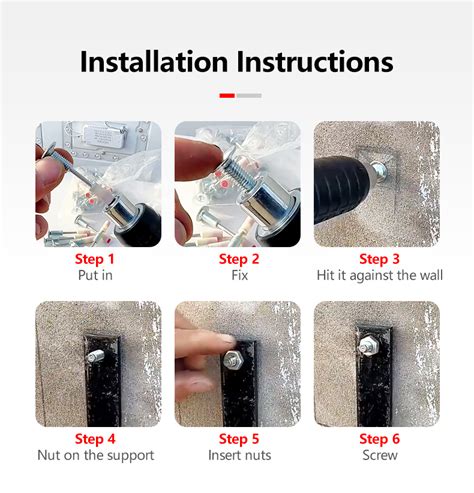 Installation Instructions

Step 1
Put in

Step 2
Fix

Step 3
Hit it against the wall

Step 4
Nut on the support

Step 5
Insert nuts

Step 6
Screw