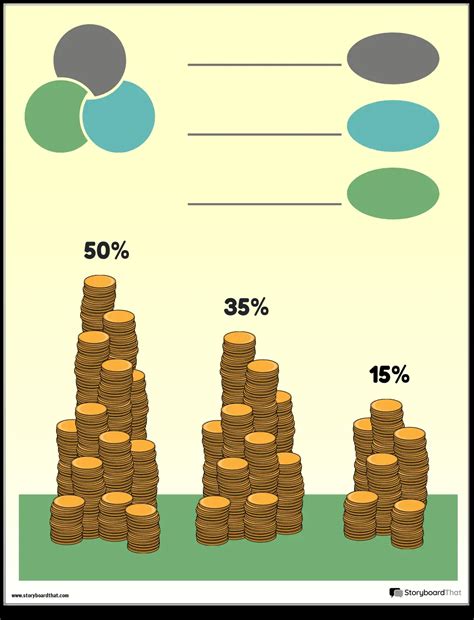 50%

35%

15%

www.storyboardthat.com

StoryboardThat