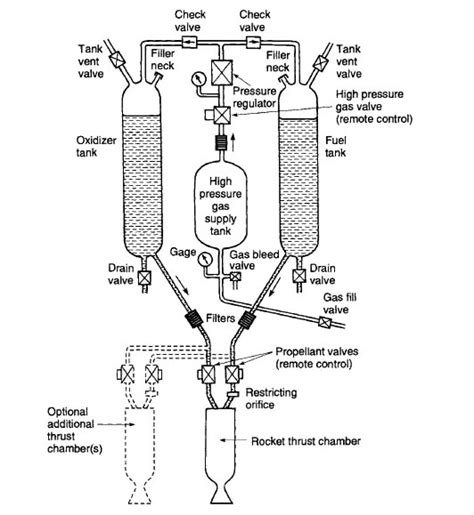 Check valve

Check valve

Tank vent valve

Filler neck

Filler neck

Tank vent valve

Pressure regulator

High pressure gas valve (remote control)

Oxidizer tank

Fuel tank

High pressure gas supply tank

Gage

Gas bleed valve

Drain valve

Drain valve

Gas fill valve

Filters

Propellant valves (remote control)

Restricting orifice

Optional additional thrust chamber(s)

Rocket thrust chamber