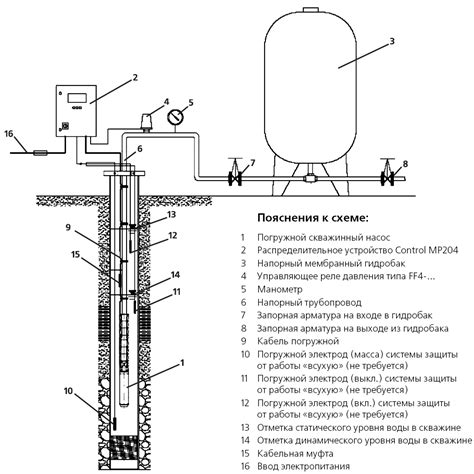 3

2

4

5

16

6

7

8

13

9

12

15

14

11

1

10

Пояснения к схеме:

1 Погружной скважинный насос
2 Распределительное устройство Control MP204
3 Напорный мембранный гидробак
4 Управляющее реле давления типа FF4-...
5 Манометр
6 Напорный трубопровод
7 Запорная арматура на входе в гидробак
8 Запорная арматура на выходе из гидробака
9 Кабель погружной
10 Погружной электрод (масса) системы защиты от работы «всухую» (не требуется)
11 Погружной электрод (выкл.) системы защиты от работы «всухую» (не требуется)
12 Погружной электрод (вкл.) системы защиты от работы «всухую» (не требуется)
13 Отметка статического уровня воды в скважине
14 Отметка динамического уровня воды в скважине
15 Кабельная муфта
16 Ввод электропитания