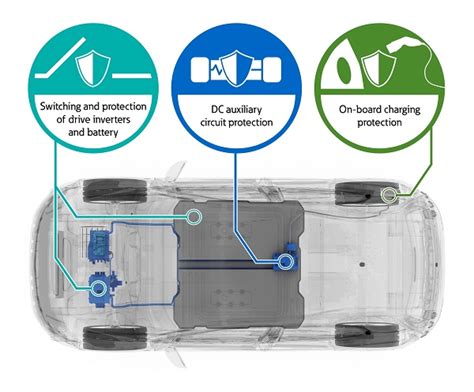 Switching and protection of drive inverters and battery

DC auxiliary circuit protection

On-board charging protection