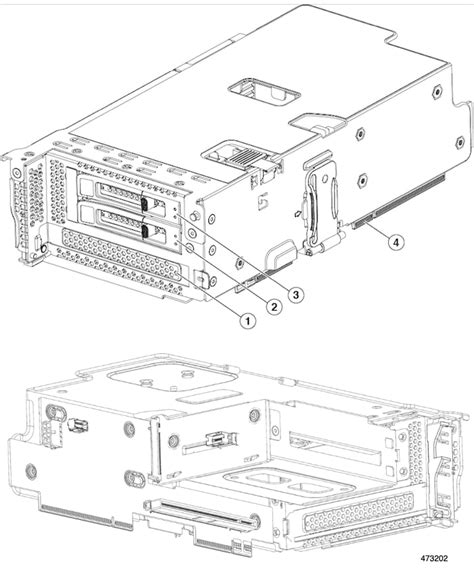 4
3
2
1
473202