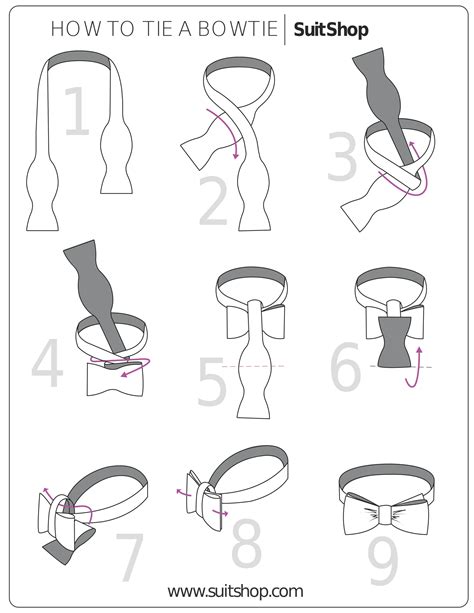 HOW TO TIE A BOWTIE | SuitShop

1

2

3

4

5

6

7

8

9

www.suitshop.com