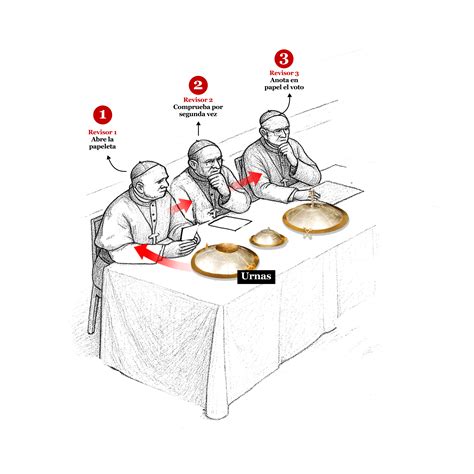 1
Revisor 1
Abre la papeleta

2
Revisor 2
Comprueba por segunda vez

3
Revisor 3
Anota en papel el voto

Urnas