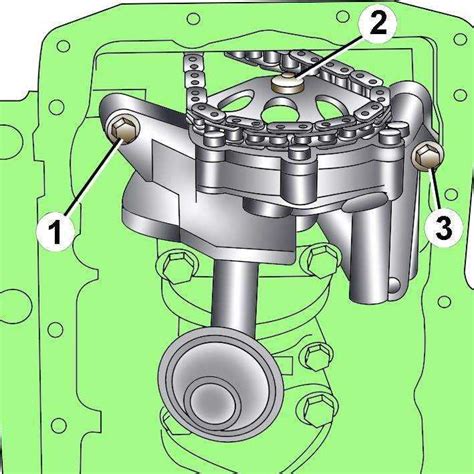 2
1
3