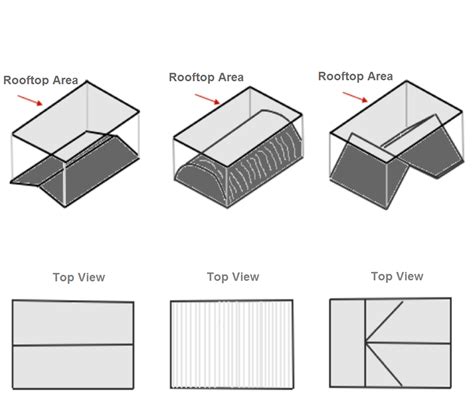 Rooftop Area

Rooftop Area

Rooftop Area

Top View

Top View

Top View