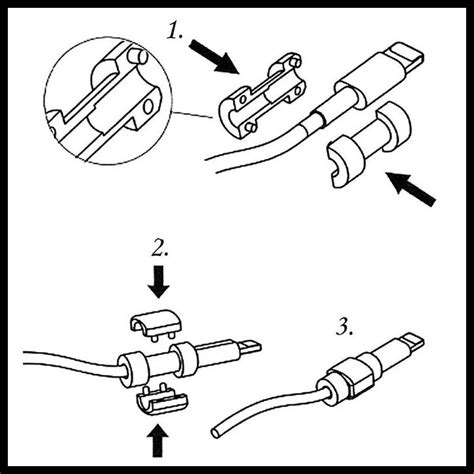 1.

2.

3.