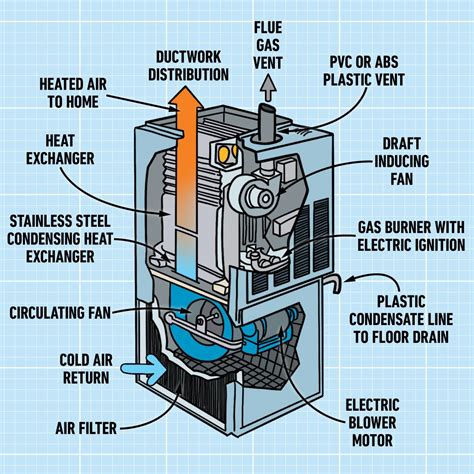 DUCTWORK DISTRIBUTION

FLUE GAS VENT

PVC OR ABS PLASTIC VENT

HEATED AIR TO HOME

HEAT EXCHANGER

DRAFT INDUCING FAN

STAINLESS STEEL CONDENSING HEAT EXCHANGER

GAS BURNER WITH ELECTRIC IGNITION

CIRCULATING FAN

PLASTIC CONDENSATE LINE TO FLOOR DRAIN

COLD AIR RETURN

AIR FILTER

ELECTRIC BLOWER MOTOR