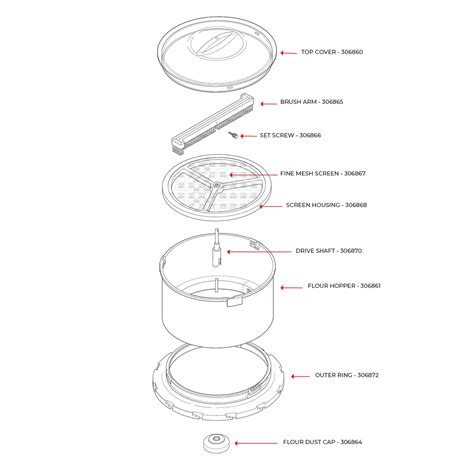 TOP COVER - 306860

BRUSH ARM - 306865

SET SCREW - 306866

FINE MESH SCREEN - 306867

SCREEN HOUSING - 306868

DRIVE SHAFT - 306870

FLOUR HOPPER - 306861

OUTER RING - 306872

FLOUR DUST CAP - 306864