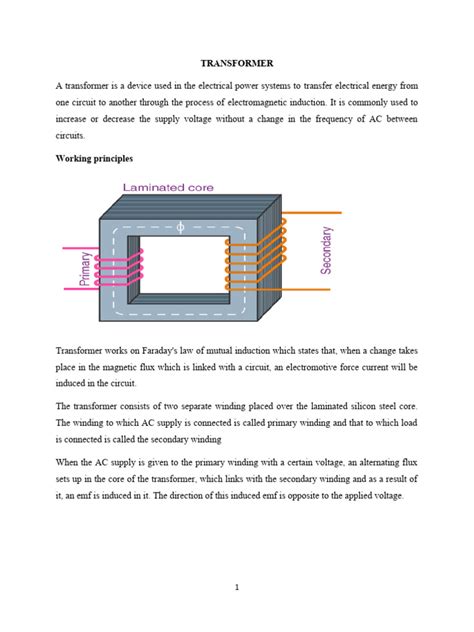 TRANSFORMER

A transformer is a device used in the electrical power systems to transfer electrical energy from one circuit to another through the process of electromagnetic induction. It is commonly used to increase or decrease the supply voltage without a change in the frequency of AC between circuits.

Working principles

Laminated core

$\phi$

Primary

Secondary

Transformer works on Faraday's law of mutual induction which states that, when a change takes place in the magnetic flux which is linked with a circuit, an electromotive force current will be induced in the circuit.

The transformer consists of two separate winding placed over the laminated silicon steel core. The winding to which AC supply is connected is called primary winding and that to which load is connected is called the secondary winding

When the AC supply is given to the primary winding with a certain voltage, an alternating flux sets up in the core of the transformer, which links with the secondary winding and as a result of it, an emf is induced in it. The direction of this induced emf is opposite to the applied voltage.

1