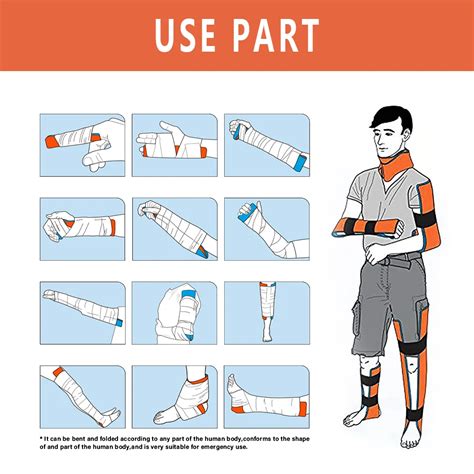 USE PART

* It can be bent and folded according to any part of the human body,conforms to the shape of and part of the human body,and is very suitable for emergency use.