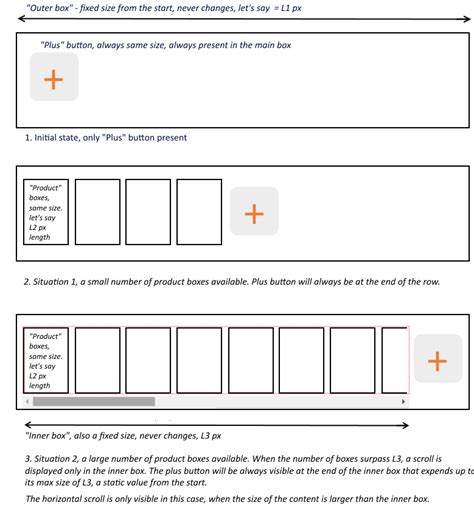 "Outer box" - fixed size from the start, never changes, let's say = L1 px

"Plus" button, always same size, always present in the main box

+

1. Initial state, only "Plus" button present

"Product" boxes, same size. let's say L2 px length

+

2. Situation 1, a small number of product boxes available. Plus button will always be at the end of the row.

"Product" boxes, same size. let's say L2 px length

+

"Inner box", also a fixed size, never changes, L3 px

3. Situation 2, a large number of product boxes available. When the number of boxes surpass L3, a scroll is displayed only in the inner box. The plus button will be always visible at the end of the inner box that expends up to its max size of L3, a static value from the start.

The horizontal scroll is only visible in this case, when the size of the content is larger than the inner box.