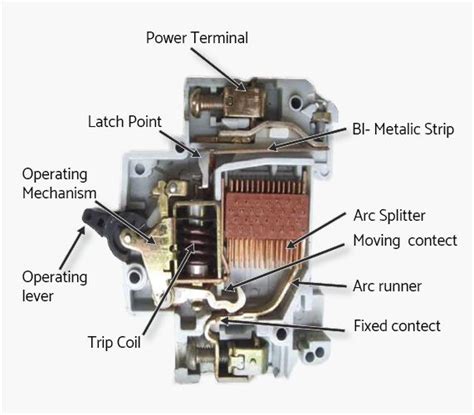 Power Terminal

Latch Point

BI- Metalic Strip

Operating Mechanism

Arc Splitter

Moving contect

Operating lever

Arc runner

Fixed contect

Trip Coil