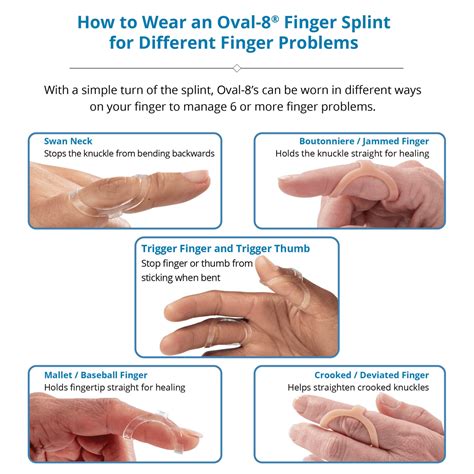 How to Wear an Oval-8® Finger Splint for Different Finger Problems

With a simple turn of the splint, Oval-8's can be worn in different ways on your finger to manage 6 or more finger problems.

Swan Neck
Stops the knuckle from bending backwards

Boutonniere / Jammed Finger
Holds the knuckle straight for healing

Trigger Finger and Trigger Thumb
Stop finger or thumb from sticking when bent

Mallet / Baseball Finger
Holds fingertip straight for healing

Crooked / Deviated Finger
Helps straighten crooked knuckles