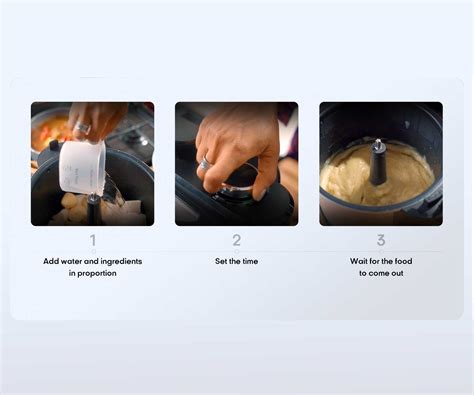 1
Add water and ingredients in proportion

2
Set the time

3
Wait for the food to come out