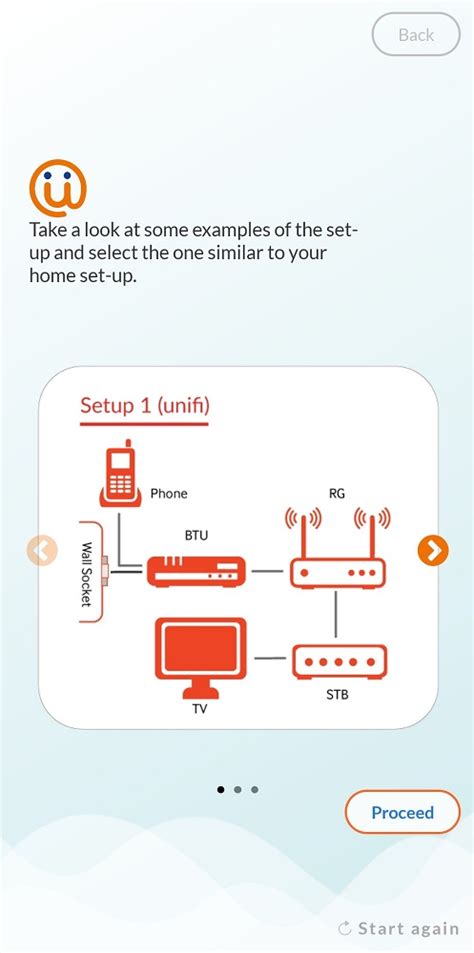 Back

Take a look at some examples of the set-up and select the one similar to your home set-up.

Setup 1 (unifi)

Phone

RG

BTU

Wall Socket

TV

STB

Proceed

Start again