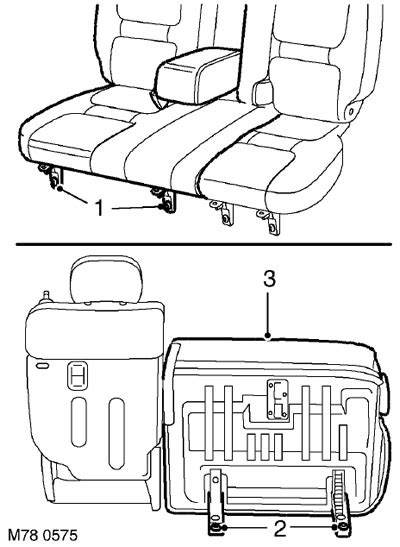 1
3
2
M78 0575