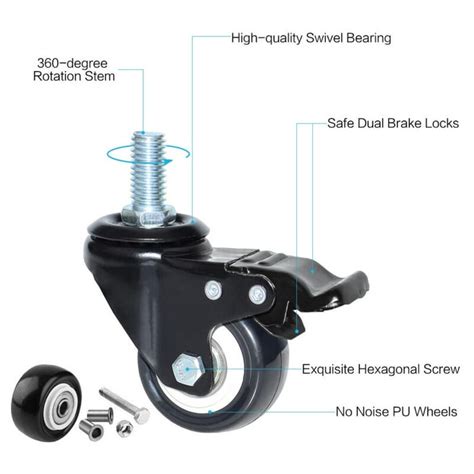 High-quality Swivel Bearing

360-degree Rotation Stem

Safe Dual Brake Locks

Exquisite Hexagonal Screw

No Noise PU Wheels