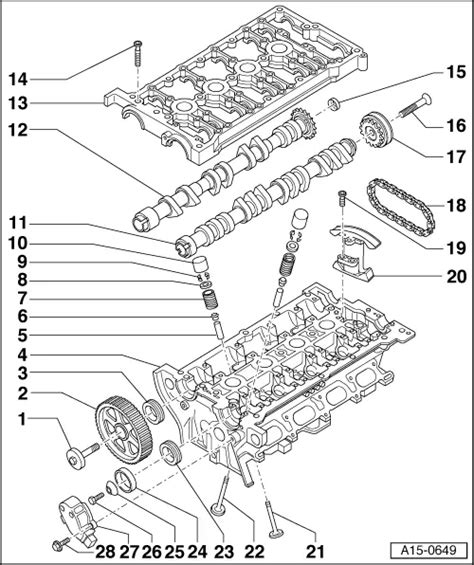 14
13
12
11
10
9
8
7
6
5
4
3
2
1
15
16
17
18
19
20
28 27 26 25 24 23 22 21
A15-0649