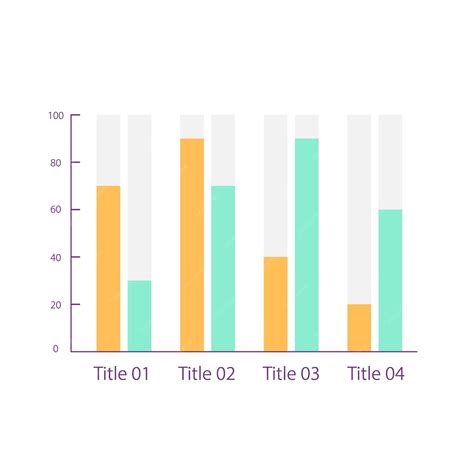 100
80
60
40
20
0

Title 01
Title 02
Title 03
Title 04