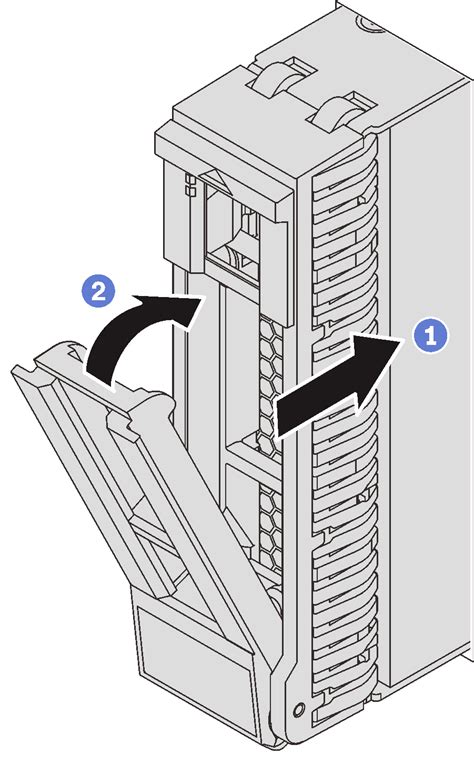 2
1