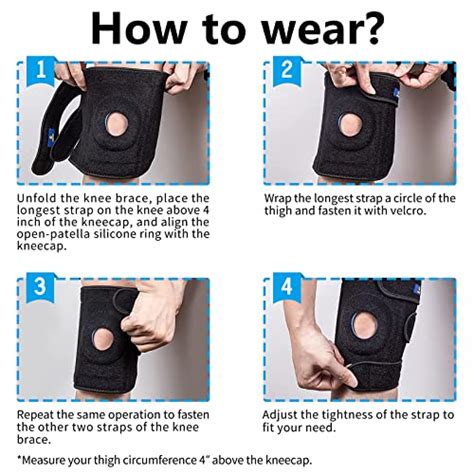 How to wear?

1

Unfold the knee brace, place the longest strap on the knee above 4 inch of the kneecap, and align the open-patella silicone ring with the kneecap.

2

Wrap the longest strap a circle of the thigh and fasten it with velcro.

3

Repeat the same operation to fasten the other two straps of the knee brace.

4

Adjust the tightness of the strap to fit your need.

*Measure your thigh circumference 4" above the kneecap.