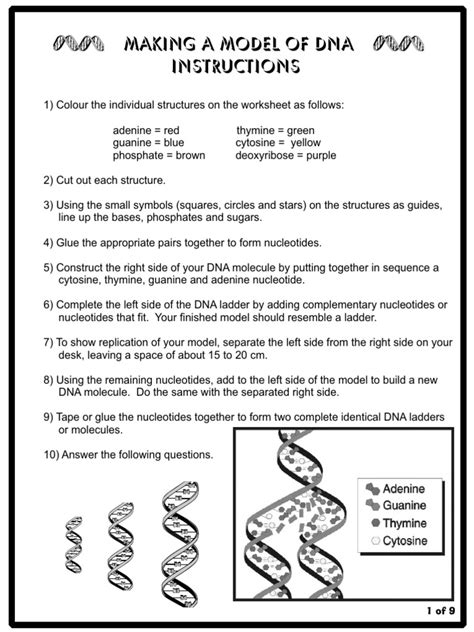 MAKING A MODEL OF DNA INSTRUCTIONS

1) Colour the individual structures on the worksheet as follows:

adenine = red
guanine = blue
phosphate = brown

thymine = green
cytosine = yellow
deoxyribose = purple

2) Cut out each structure.

3) Using the small symbols (squares, circles and stars) on the structures as guides, line up the bases, phosphates and sugars.

4) Glue the appropriate pairs together to form nucleotides.

5) Construct the right side of your DNA molecule by putting together in sequence a cytosine, thymine, guanine and adenine nucleotide.

6) Complete the left side of the DNA ladder by adding complementary nucleotides or nucleotides that fit. Your finished model should resemble a ladder.

7) To show replication of your model, separate the left side from the right side on your desk, leaving a space of about 15 to 20 cm.

8) Using the remaining nucleotides, add to the left side of the model to build a new DNA molecule. Do the same with the separated right side.

9) Tape or glue the nucleotides together to form two complete identical DNA ladders or molecules.

10) Answer the following questions.

Adenine
Guanine
Thymine
Cytosine

1 of 9