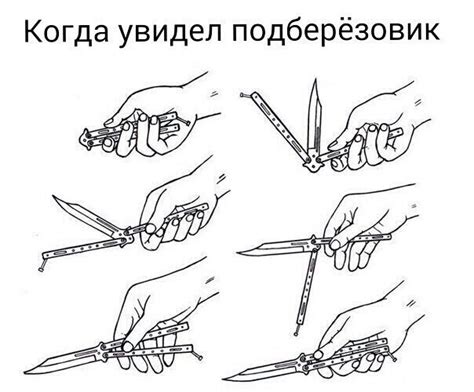 Когда увидел подберёзовик