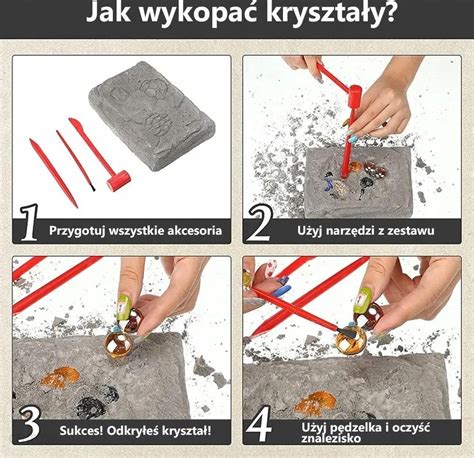 Jak wykopać kryształy?

1 Przygotuj wszystkie akcesoria

2 Użyj narzędzi z zestawu

3 Sukces! Odkryłeś kryształ!

4 Użyj pędzelka i oczyść znalezisko