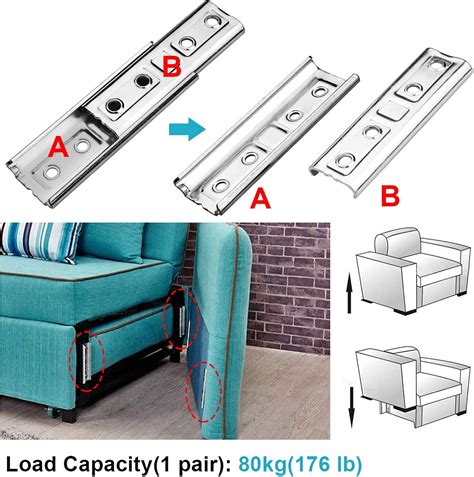 B
A
A
B
Load Capacity(1 pair): 80kg(176 lb)