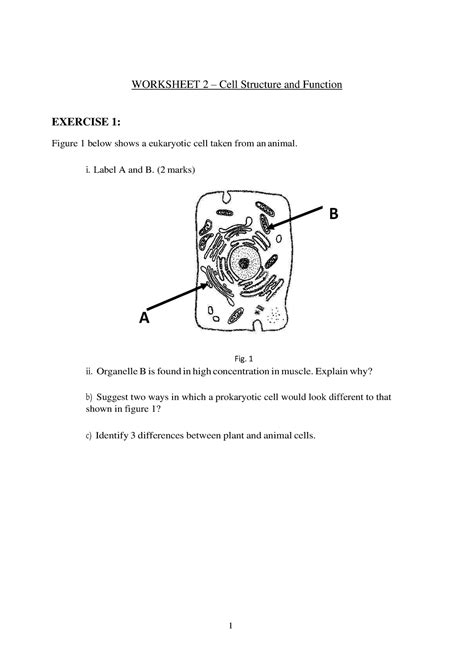 WORKSHEET 2 – Cell Structure and Function

EXERCISE 1:

Figure 1 below shows a eukaryotic cell taken from an animal.

i. Label A and B. (2 marks)

B

A

Fig. 1

ii. Organelle B is found in high concentration in muscle. Explain why?

b) Suggest two ways in which a prokaryotic cell would look different to that shown in figure 1?

c) Identify 3 differences between plant and animal cells.

1