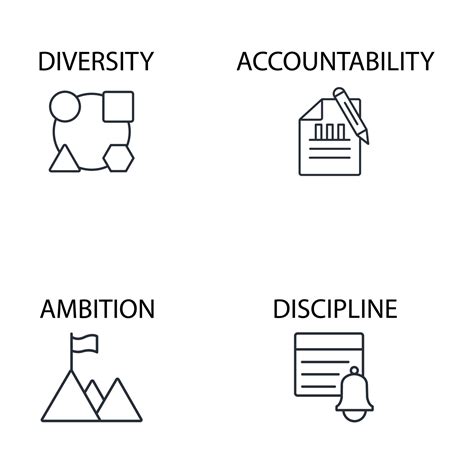 DIVERSITY

ACCOUNTABILITY

AMBITION

DISCIPLINE