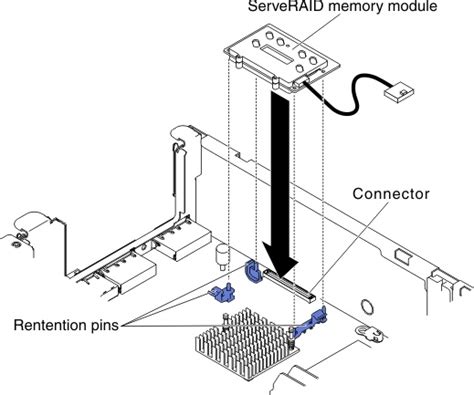 ServeRAID memory module

Connector

Rentention pins