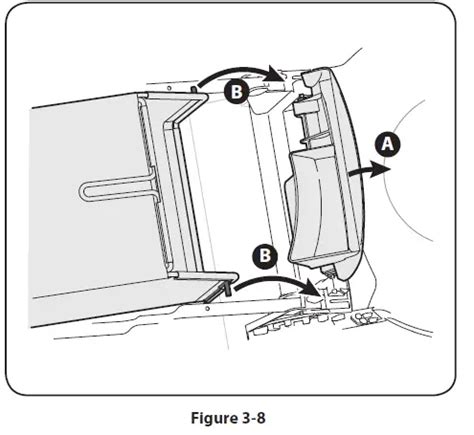 B

A

B

Figure 3-8