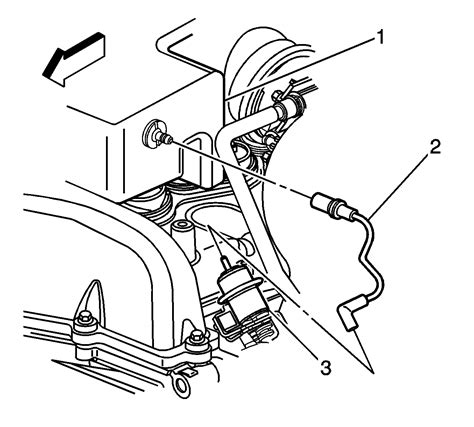 1
2
3