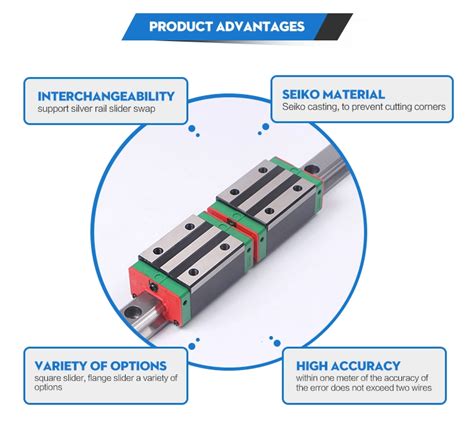 PRODUCT ADVANTAGES

INTERCHANGEABILITY
support silver rail slider swap

SEIKO MATERIAL
Seiko casting, to prevent cutting corners

VARIETY OF OPTIONS
square slider, flange slider a variety of options

HIGH ACCURACY
within one meter of the accuracy of the error does not exceed two wires