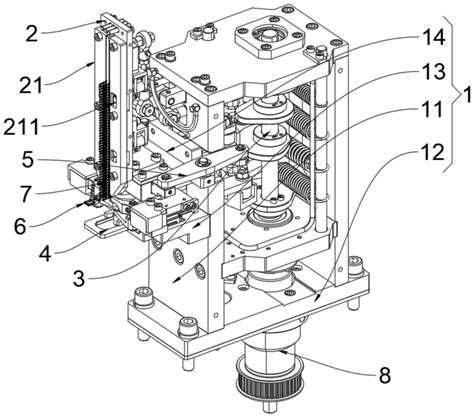 2
21
211
5
7
6
4
3
14
13
11
12
1
8