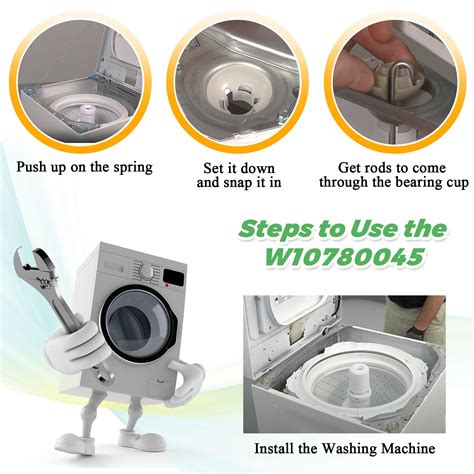 Push up on the spring

Set it down and snap it in

Get rods to come through the bearing cup

Steps to Use the W10780045

Install the Washing Machine